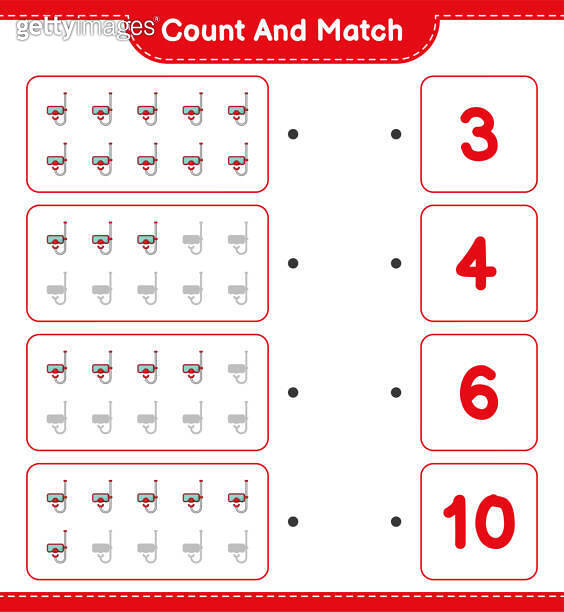 gettyimages®
Count And Match

3

4

6

10