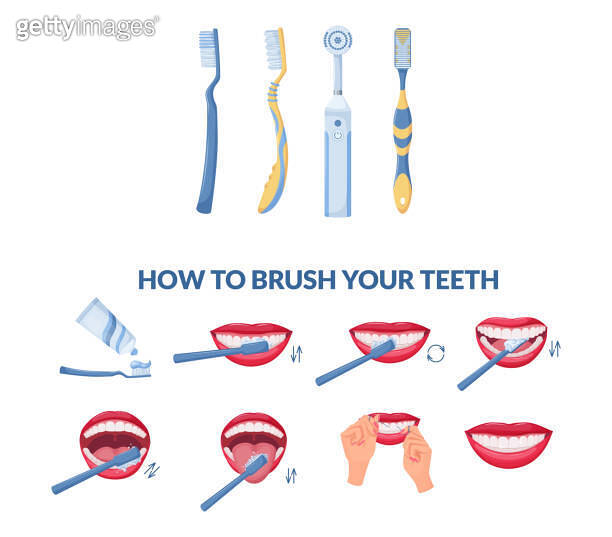 gettyimages

HOW TO BRUSH YOUR TEETH