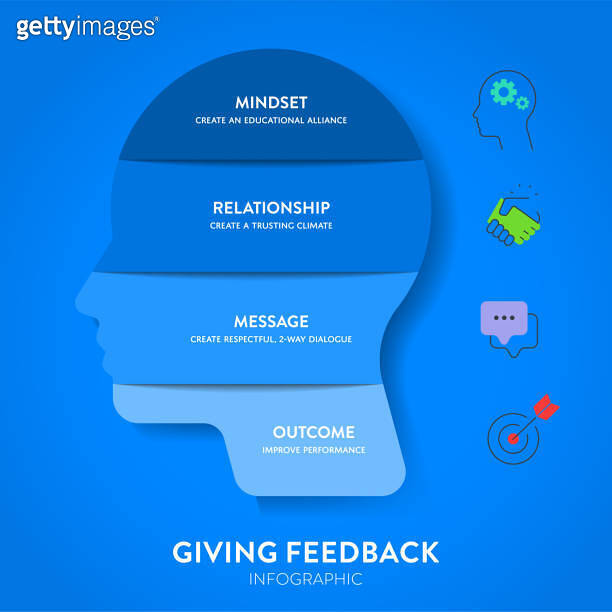 gettyimages

MINDSET
CREATE AN EDUCATIONAL ALLIANCE

RELATIONSHIP
CREATE A TRUSTING CLIMATE

MESSAGE
CREATE RESPECTFUL, 2-WAY DIALOGUE

OUTCOME
IMPROVE PERFORMANCE

GIVING FEEDBACK
INFOGRAPHIC