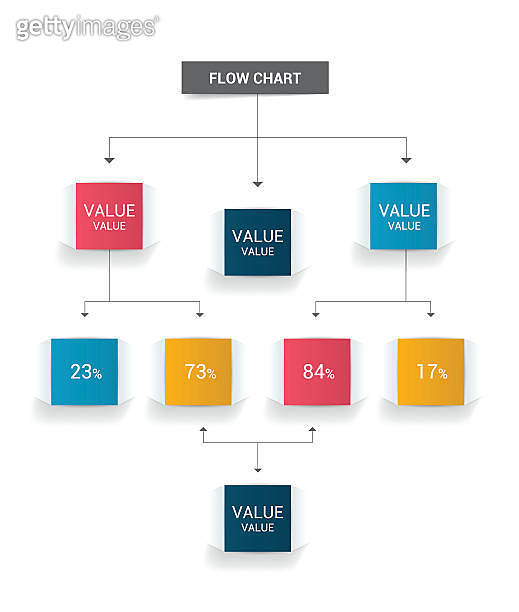 gettyimages®

FLOW CHART

VALUE
VALUE

VALUE
VALUE

VALUE
VALUE

23%

73%

84%

17%

VALUE
VALUE