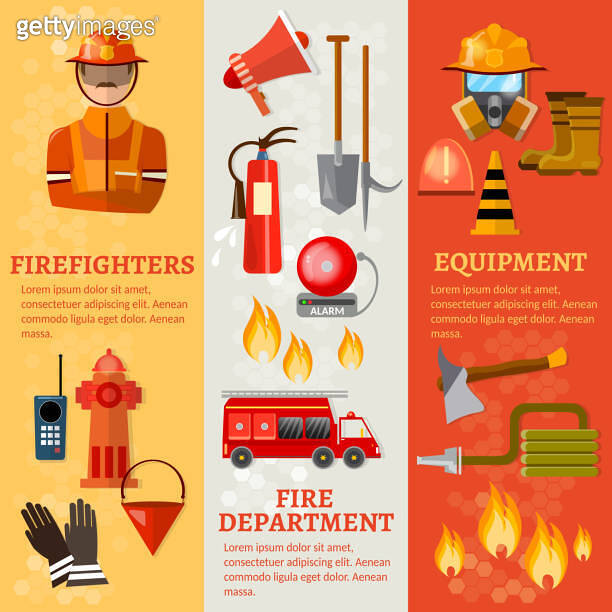 gettyimages

FIREFIGHTERS

Lorem ipsum dolor sit amet, consectetuer adipiscing elit. Aenean commodo ligula eget dolor. Aenean massa.

ALARM

FIRE DEPARTMENT

Lorem ipsum dolor sit amet, consectetuer adipiscing elit. Aenean commodo ligula eget dolor. Aenean massa.

EQUIPMENT

Lorem ipsum dolor sit amet, consectetuer adipiscing elit. Aenean commodo ligula eget dolor. Aenean massa.