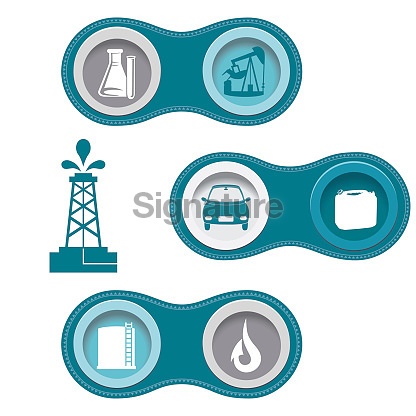 Signature