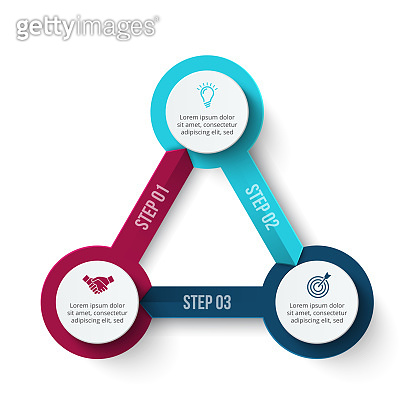 gettyimages®

Lorem ipsum dolor sit amet, consectetur adipiscing elit, sed

STEP 01

STEP 02

Lorem ipsum dolor sit amet, consectetur adipiscing elit, sed

STEP 03

Lorem ipsum dolor sit amet, consectetur adipiscing elit, sed