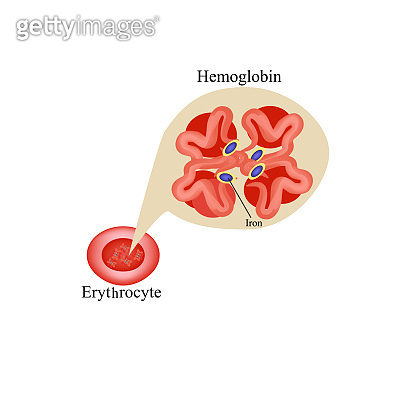 gettyimages®

Hemoglobin

Iron

Erythrocyte