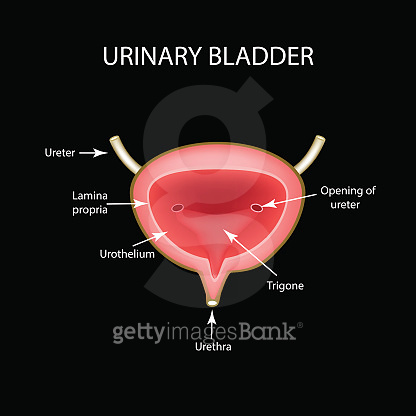 URINARY BLADDER

Ureter

Lamina propria

Opening of ureter

Urothelium

Trigone

gettyimagesBank®

Urethra