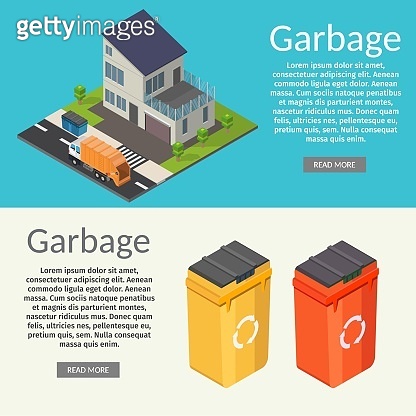 gettyimages®

Garbage

Lorem ipsum dolor sit amet, consectetuer adipiscing elit. Aenean commodo ligula eget dolor. Aenean massa. Cum sociis natoque penatibus et magnis dis parturient montes, nascetur ridiculus mus. Donec quam felis, ultricies nes, pellentesque eu, pretium quis, sem. Nulla consequat massa quis enim.

READ MORE

Garbage

Lorem ipsum dolor sit amet, consectetuer adipiscing elit. Aenean commodo ligula eget dolor. Aenean massa. Cum sociis natoque penatibus et magnis dis parturient montes, nascetur ridiculus mus. Donec quam felis, ultricies nes, pellentesque eu, pretium quis, sem. Nulla consequat massa quis enim.

READ MORE