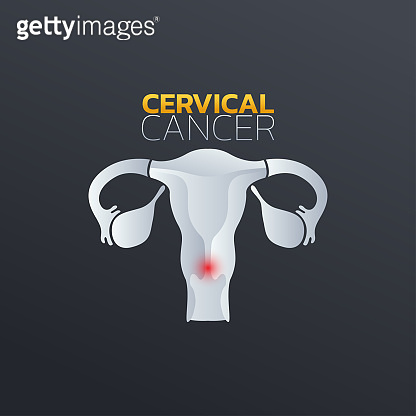 gettyimages®

CERVICAL
CANCER