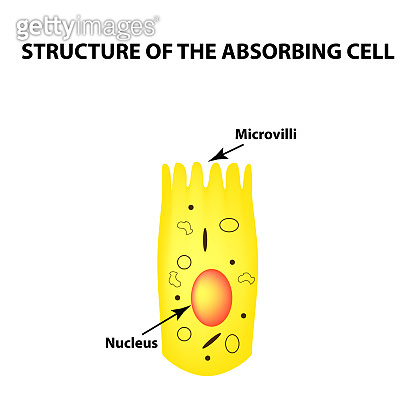 gettyimages®

STRUCTURE OF THE ABSORBING CELL

Microvilli

Nucleus