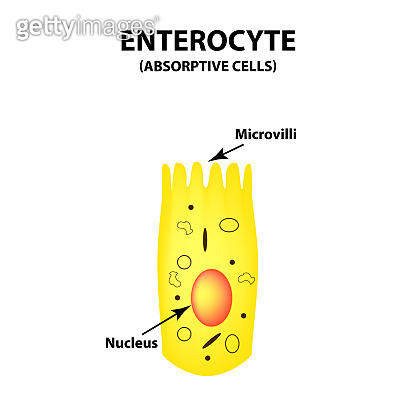 gettyimages®

ENTEROCYTE
(ABSORPTIVE CELLS)

Microvilli

Nucleus