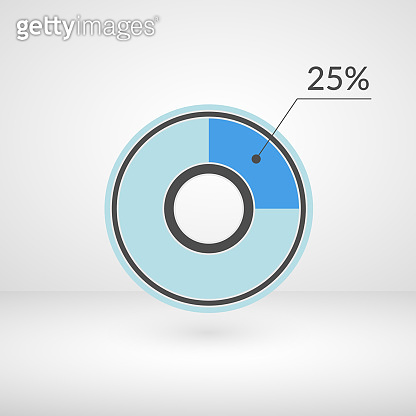 gettyimages®

25%