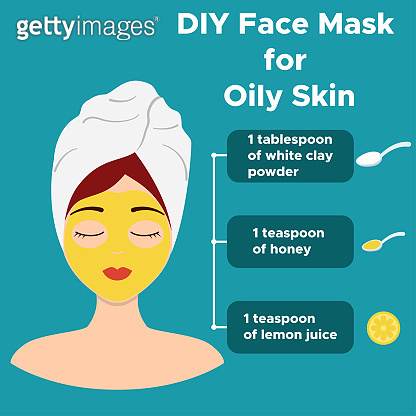 gettyimages®

DIY Face Mask for Oily Skin

1 tablespoon of white clay powder

1 teaspoon of honey

1 teaspoon of lemon juice