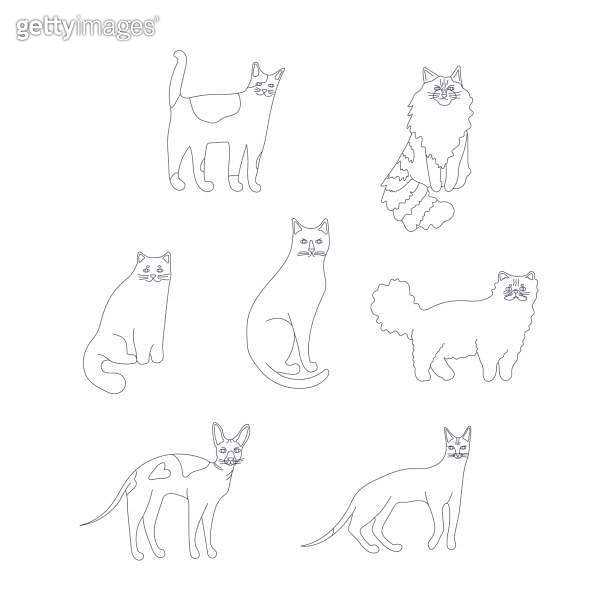 gettyimages®