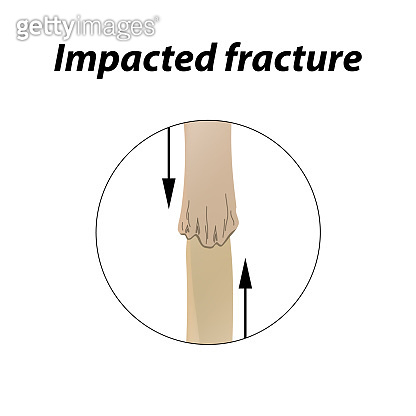 gettyimages®

Impacted fracture