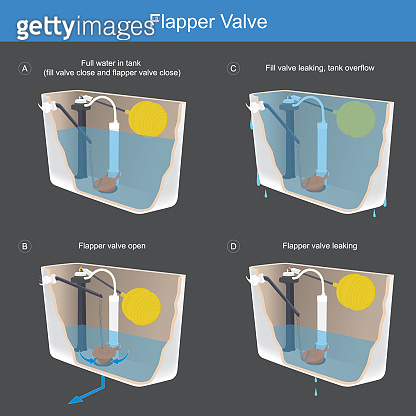 gettyimages Flapper Valve

A
Full water in tank
(fill valve close and flapper valve close)

C
Fill valve leaking, tank overflow

B
Flapper valve open

D
Flapper valve leaking