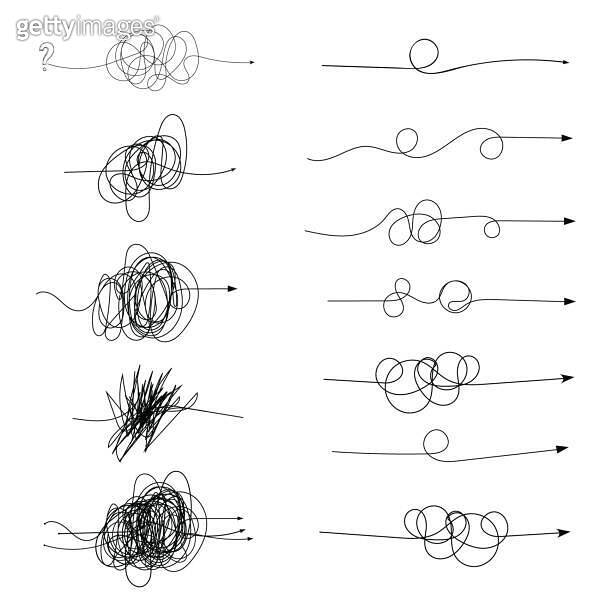 gettyimages®
?