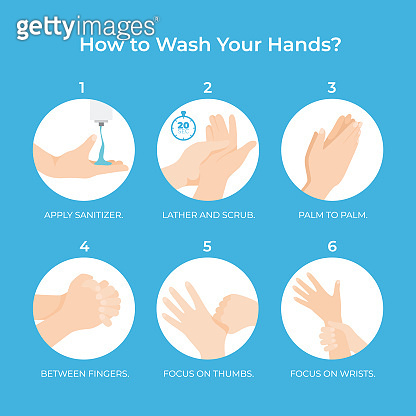 gettyimages®
How to Wash Your Hands?

1
APPLY SANITIZER.

2
20 SEC
LATHER AND SCRUB.

3
PALM TO PALM.

4
BETWEEN FINGERS.

5
FOCUS ON THUMBS.

6
FOCUS ON WRISTS.