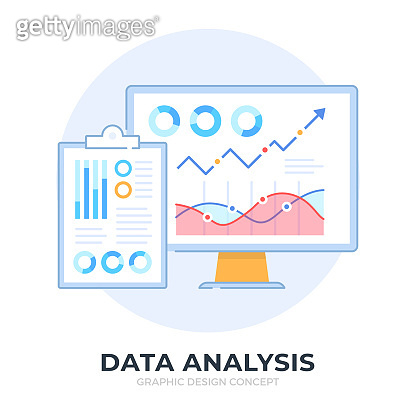 gettyimages®

DATA ANALYSIS
GRAPHIC DESIGN CONCEPT