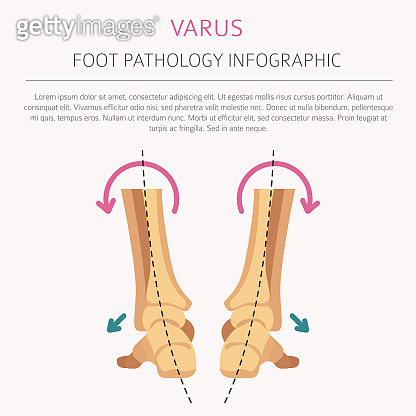 gettyimages®

VARUS

FOOT PATHOLOGY INFOGRAPHIC

Lorem ipsum dolor sit amet, consectetur adipiscing elit. Ut egestas mollis risus cursus porttitor. Aliquam ut consequat elit. Vivamus efficitur odio nisi, sed pharetra velit molestie nec. Donec ut nulla bibendum, pellentesque mi quis, tempus eros. Nullam ut interdum nunc. Morbi ut efficitur elit, sed consectetur massa. Proin feugiat at turpis ac fringilla. Sed in ante neque.