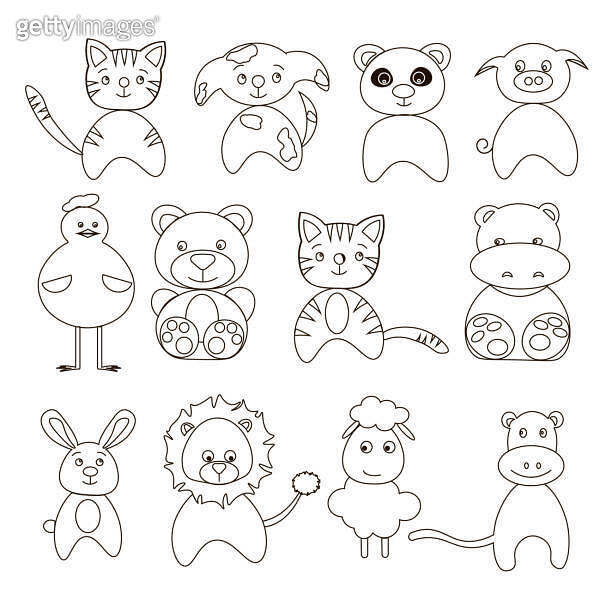 gettyimages