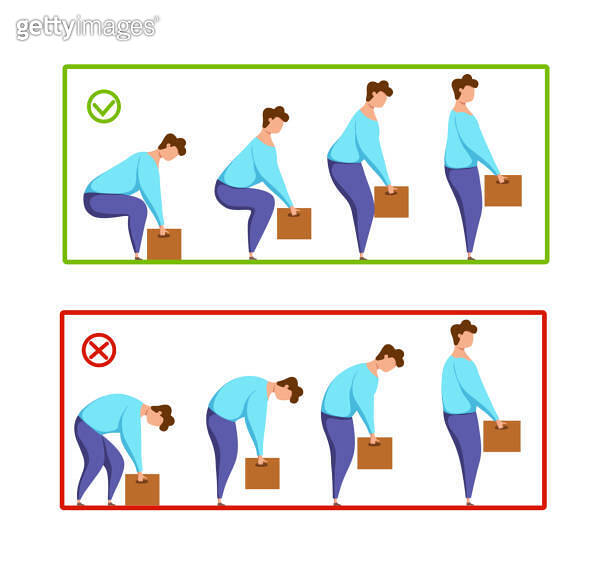 gettyimages