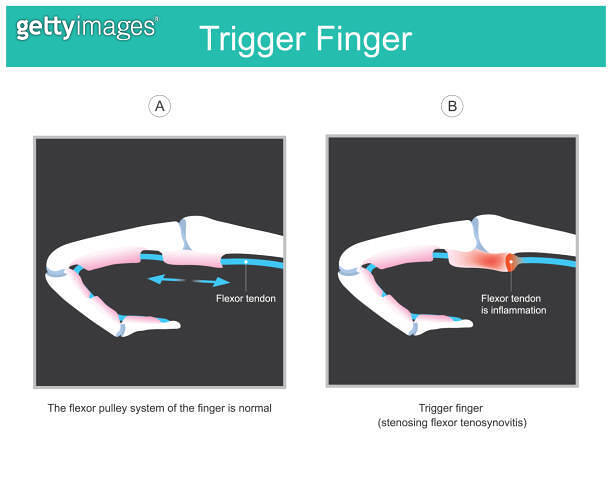 gettyimages

Trigger Finger

A

Flexor tendon

The flexor pulley system of the finger is normal

B

Flexor tendon is inflammation

Trigger finger (stenosing flexor tenosynovitis)