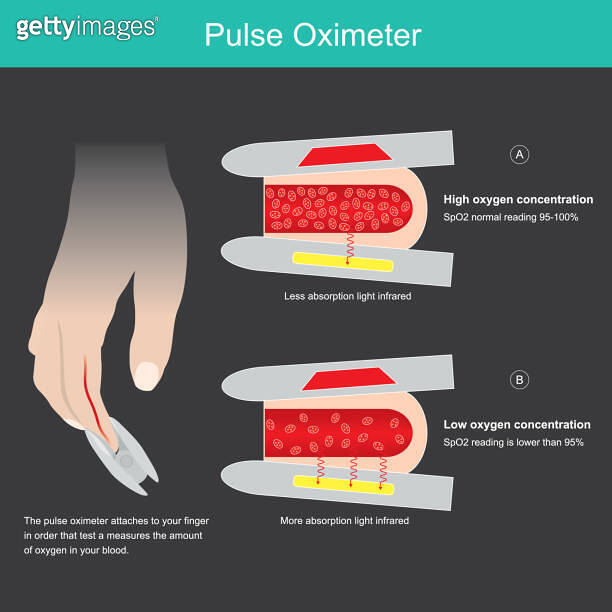 gettyimages

Pulse Oximeter

A

High oxygen concentration
SpO2 normal reading 95-100%

Less absorption light infrared

B

Low oxygen concentration
SpO2 reading is lower than 95%

More absorption light infrared

The pulse oximeter attaches to your finger in order that test a measures the amount of oxygen in your blood.