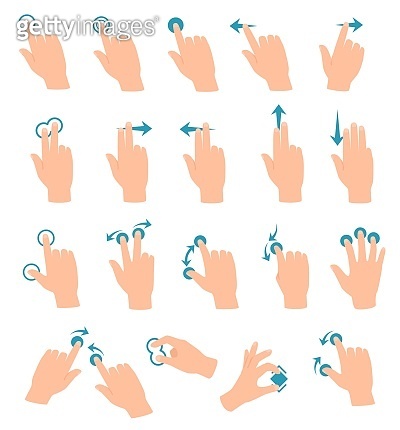 gettyimages®