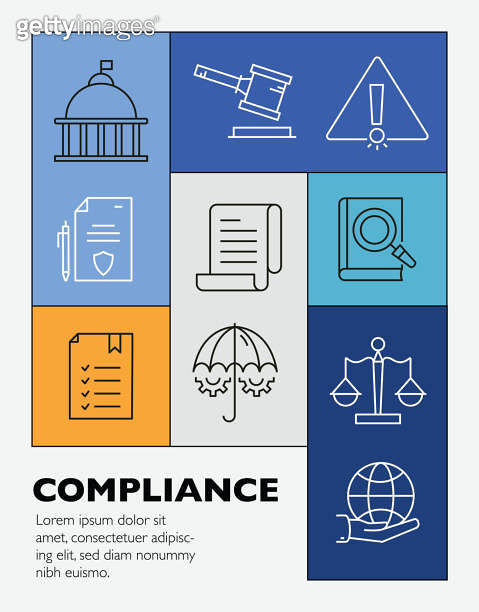 gettyimages

COMPLIANCE

Lorem ipsum dolor sit amet, consectetuer adipiscing elit, sed diam nonummy nibh euismo.