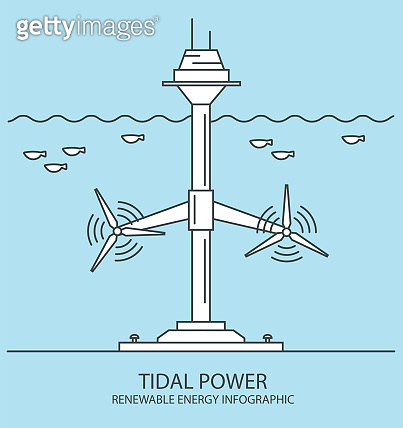 gettyimages®

TIDAL POWER
RENEWABLE ENERGY INFOGRAPHIC