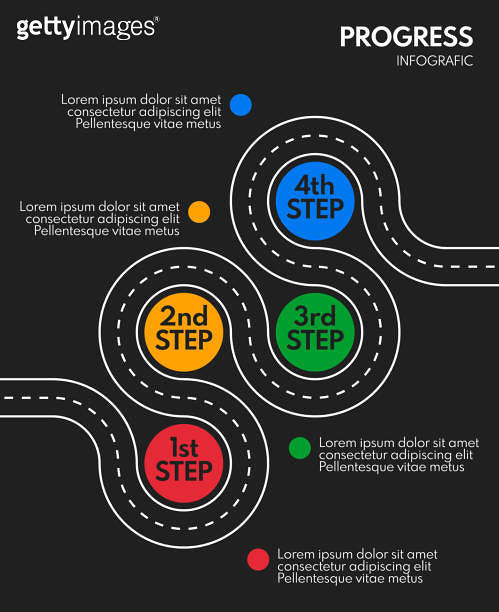 gettyimages®

PROGRESS
INFOGRAFIC

Lorem ipsum dolor sit amet
consectetur adipiscing elit
Pellentesque vitae metus

4th STEP

Lorem ipsum dolor sit amet
consectetur adipiscing elit
Pellentesque vitae metus

2nd STEP

3rd STEP

1st STEP

Lorem ipsum dolor sit amet
consectetur adipiscing elit
Pellentesque vitae metus

Lorem ipsum dolor sit amet
consectetur adipiscing elit
Pellentesque vitae metus