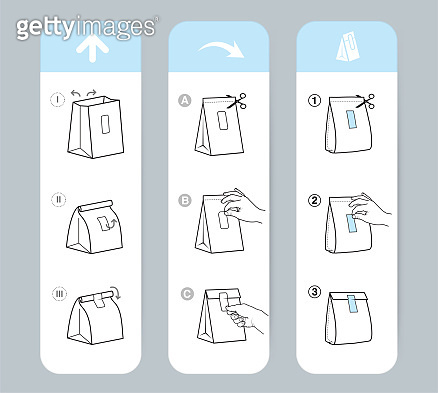 gettyimages

I

II

III

A

B

C

1

2

3