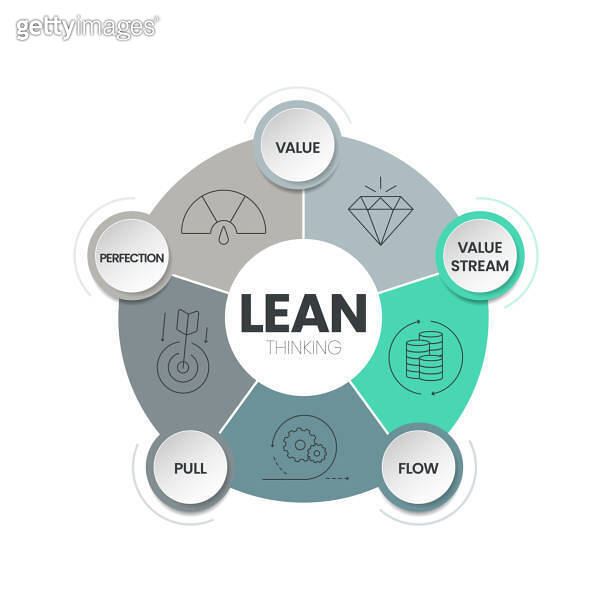 gettyimages

VALUE

VALUE STREAM

FLOW

PULL

PERFECTION

LEAN
THINKING