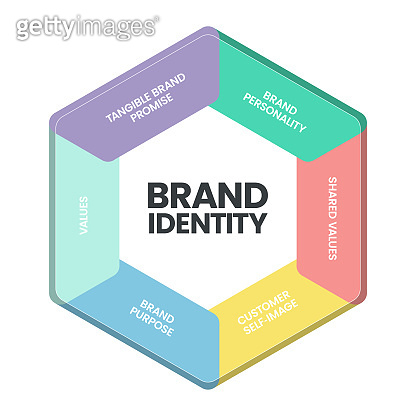 gettyimages

BRAND IDENTITY

TANGIBLE BRAND PROMISE

BRAND PERSONALITY

SHARED VALUES

CUSTOMER SELF-IMAGE

BRAND PURPOSE

VALUES