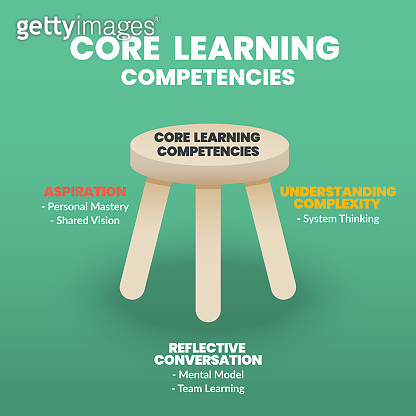 gettyimages®

CORE LEARNING COMPETENCIES

CORE LEARNING COMPETENCIES

ASPIRATION
- Personal Mastery
- Shared Vision

UNDERSTANDING COMPLEXITY
- System Thinking

REFLECTIVE CONVERSATION
- Mental Model
- Team Learning