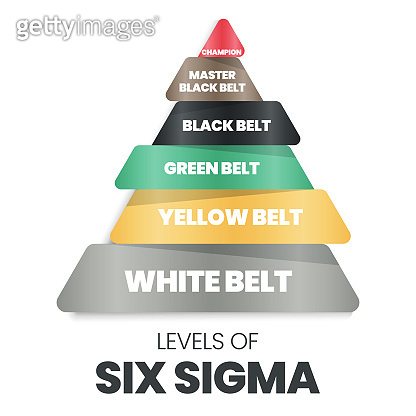 gettyimages®

CHAMPION

MASTER BLACK BELT

BLACK BELT

GREEN BELT

YELLOW BELT

WHITE BELT

LEVELS OF

SIX SIGMA