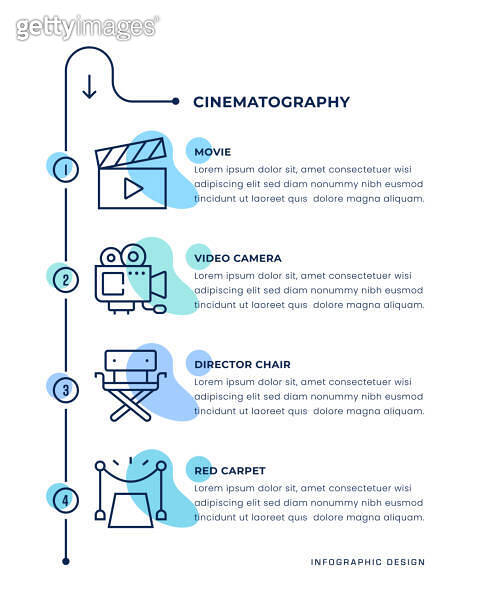 gettyimages

CINEMATOGRAPHY

1

MOVIE

Lorem ipsum dolor sit, amet consectetuer wisi adipiscing elit sed diam nonummy nibh eusmod tincidunt ut laoreet quis dolore magna aliquam.

2

VIDEO CAMERA

Lorem ipsum dolor sit, amet consectetuer wisi adipiscing elit sed diam nonummy nibh eusmod tincidunt ut laoreet quis dolore magna aliquam.

3

DIRECTOR CHAIR

Lorem ipsum dolor sit, amet consectetuer wisi adipiscing elit sed diam nonummy nibh eusmod tincidunt ut laoreet quis dolore magna aliquam.

4

RED CARPET

Lorem ipsum dolor sit, amet consectetuer wisi adipiscing elit sed diam nonummy nibh eusmod tincidunt ut laoreet quis dolore magna aliquam.

INFOGRAPHIC DESIGN