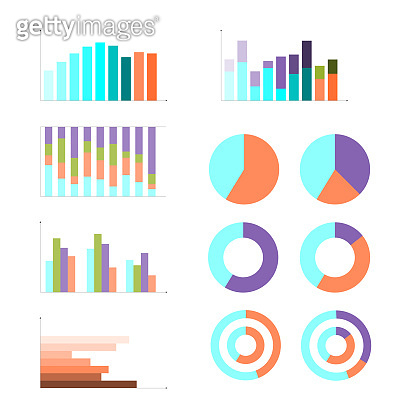 gettyimages®