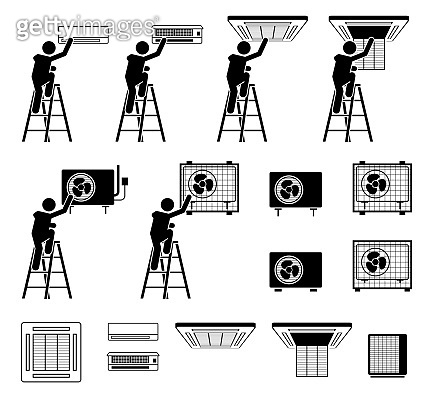 gettyimages®