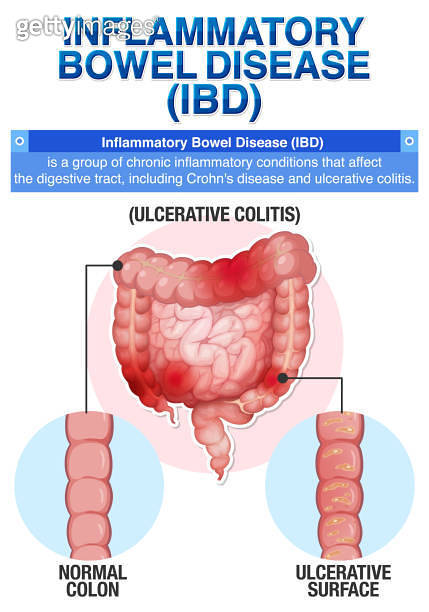 gettyimages

INFLAMMATORY BOWEL DISEASE (IBD)

Inflammatory Bowel Disease (IBD)

is a group of chronic inflammatory conditions that affect the digestive tract, including Crohn's disease and ulcerative colitis.

(ULCERATIVE COLITIS)

NORMAL COLON

ULCERATIVE SURFACE