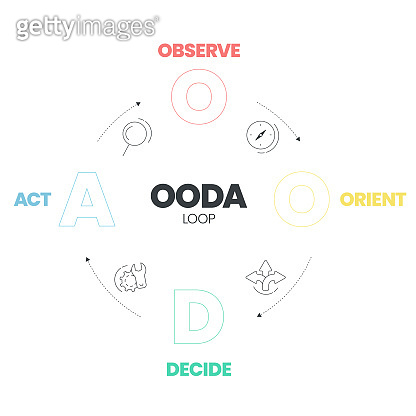 gettyimages

OBSERVE

O

ACT

A

OODA
LOOP

O

ORIENT

D

DECIDE