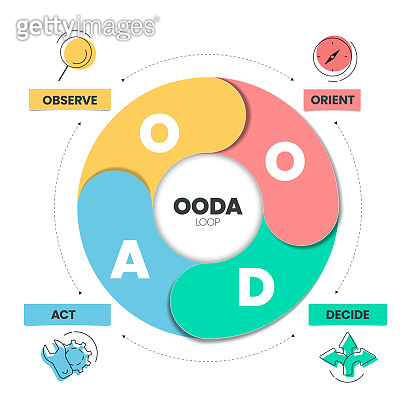 gettyimages®

OBSERVE

ORIENT

O

O

OODA
LOOP

A

D

ACT

DECIDE