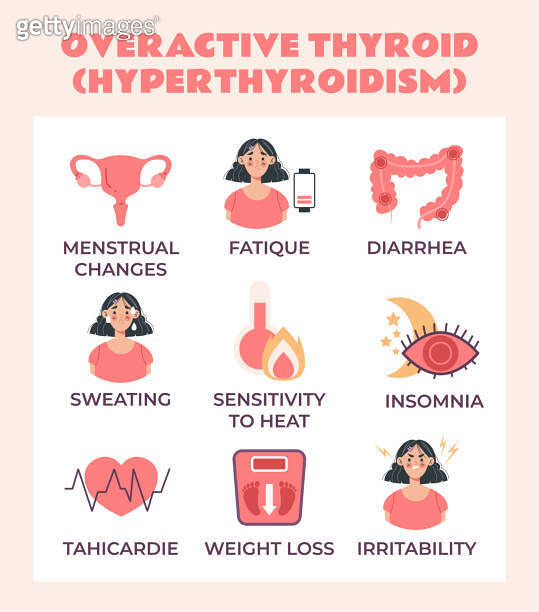 gettyimages

OVERACTIVE THYROID (HYPERTHYROIDISM)

MENSTRUAL CHANGES

FATIQUE

DIARRHEA

SWEATING

SENSITIVITY TO HEAT

INSOMNIA

TAHICARDIE

WEIGHT LOSS

IRRITABILITY