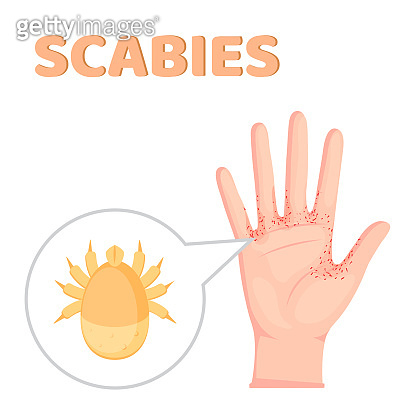 gettyimages®
SCABIES