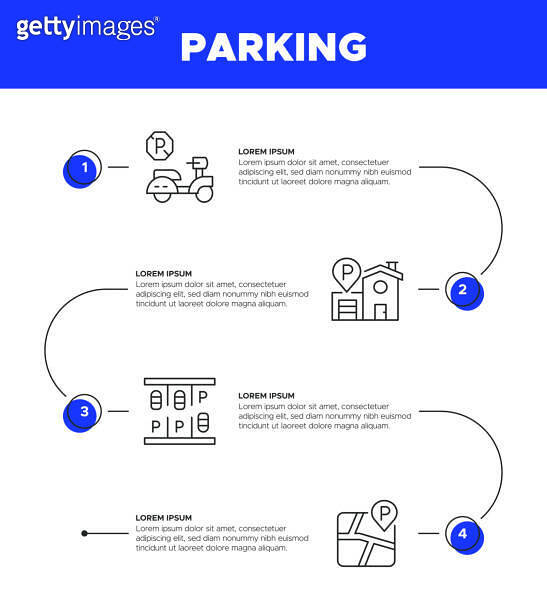 gettyimages®

PARKING

1

P

LOREM IPSUM
Lorem ipsum dolor sit amet, consectetuer adipiscing elit, sed diam nonummy nibh euismod tincidunt ut laoreet dolore magna aliquam.

LOREM IPSUM
Lorem ipsum dolor sit amet, consectetuer adipiscing elit, sed diam nonummy nibh euismod tincidunt ut laoreet dolore magna aliquam.

P

2

3

P

P P

LOREM IPSUM
Lorem ipsum dolor sit amet, consectetuer adipiscing elit, sed diam nonummy nibh euismod tincidunt ut laoreet dolore magna aliquam.

LOREM IPSUM
Lorem ipsum dolor sit amet, consectetuer adipiscing elit, sed diam nonummy nibh euismod tincidunt ut laoreet dolore magna aliquam.

P

4