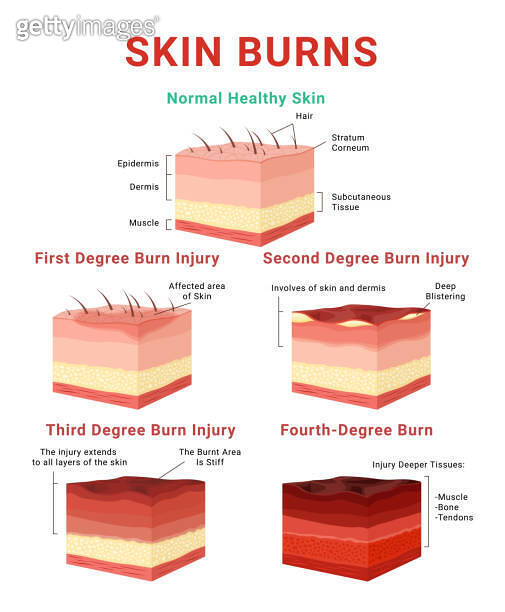 gettyimages

SKIN BURNS

Normal Healthy Skin

Hair

Stratum Corneum

Epidermis

Dermis

Subcutaneous Tissue

Muscle

First Degree Burn Injury

Affected area of Skin

Second Degree Burn Injury

Involves of skin and dermis

Deep Blistering

Third Degree Burn Injury

The injury extends to all layers of the skin

The Burnt Area Is Stiff

Fourth-Degree Burn

Injury Deeper Tissues:

-Muscle
-Bone
-Tendons