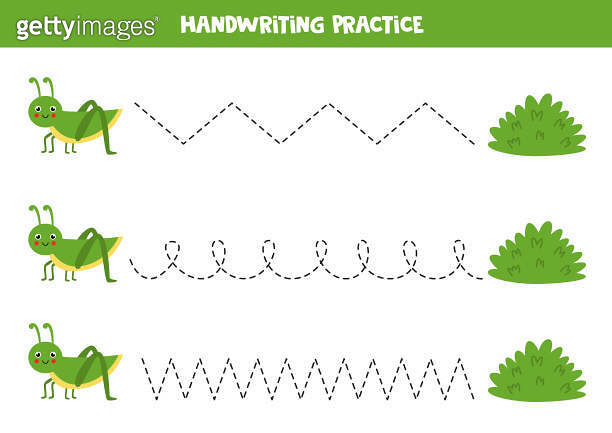 gettyimages®

HANDWRITING PRACTICE