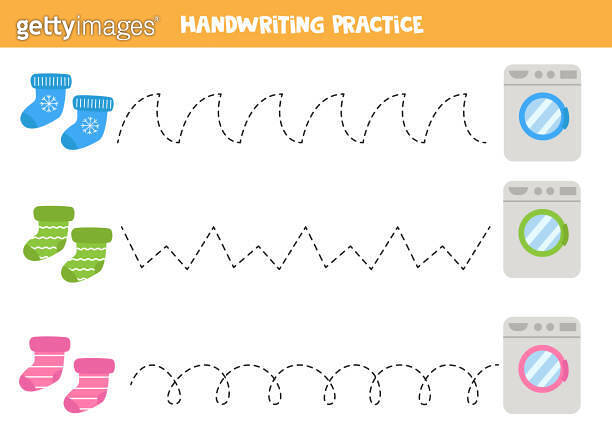 gettyimages®

HANDWRITING PRACTICE