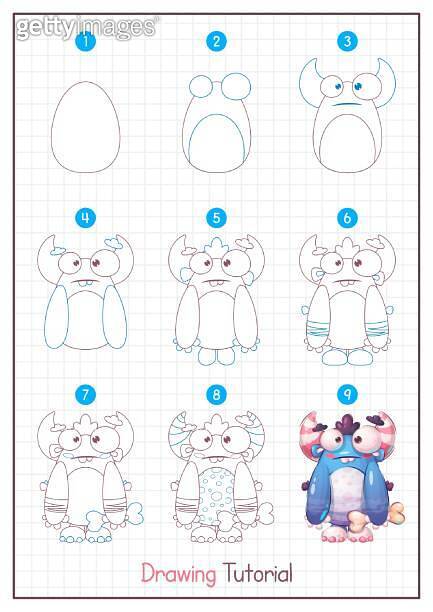 gettyimages

1

2

3

4

5

6

7

8

9

Drawing Tutorial