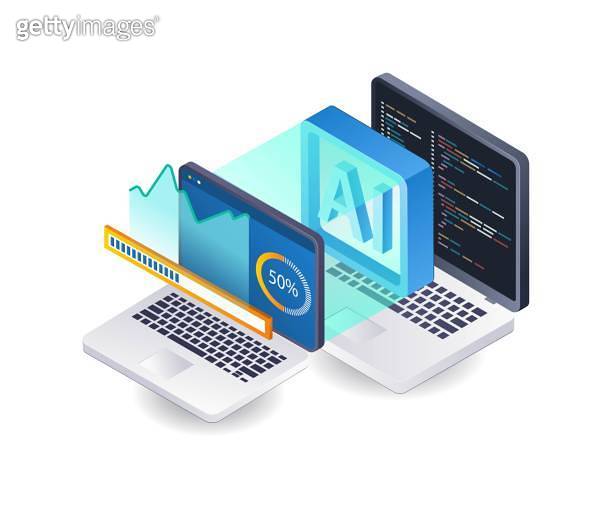 gettyimages

AI

50%