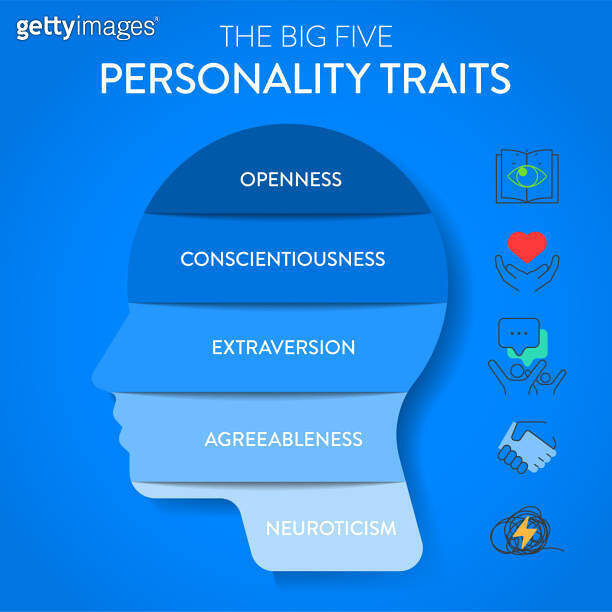 gettyimages

THE BIG FIVE
PERSONALITY TRAITS

OPENNESS

CONSCIENTIOUSNESS

EXTRAVERSION

AGREEABLENESS

NEUROTICISM